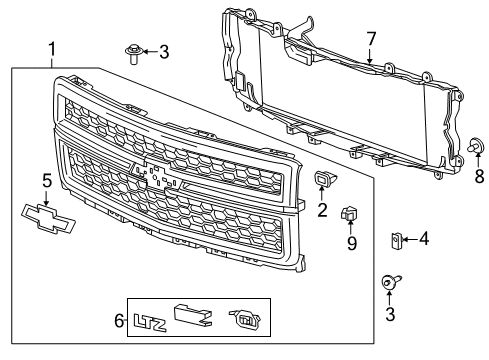 1
3
7
8
5
2
9
4
3
6
LTZ