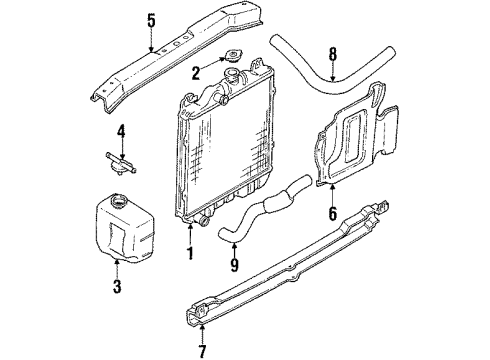 5
2
8
4
6
1
9
3
7