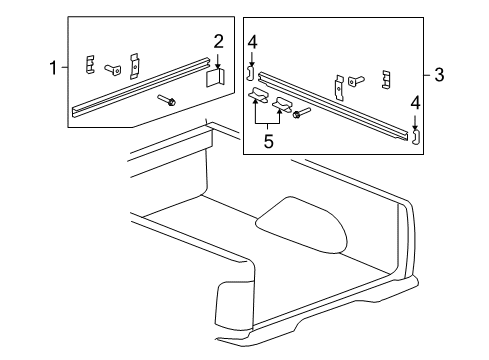 1
2
4
3
4
5