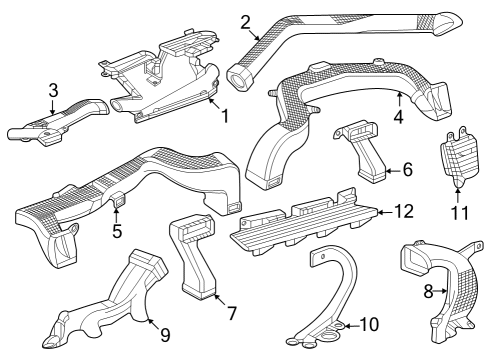 2
3
1
4
6
11
5
12
7
8
9
10