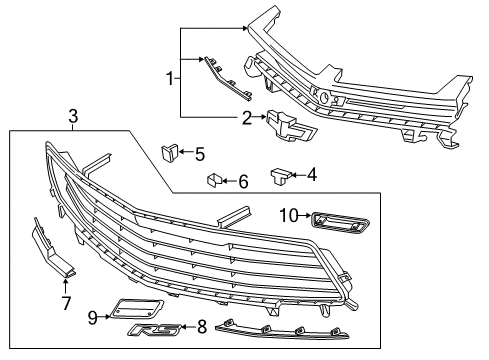 1
2
3
5
6
4
10
7
9
RS
8