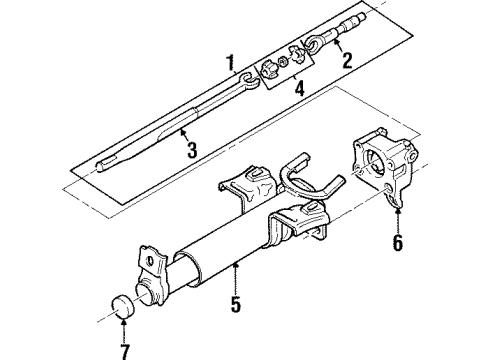 1
2
4
3
6
5
7