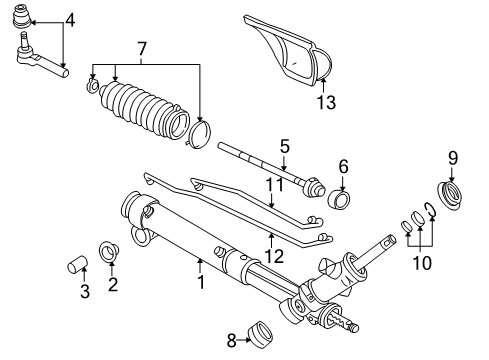 4
7
13
5
6
9
11
12
10
1
2
3
8