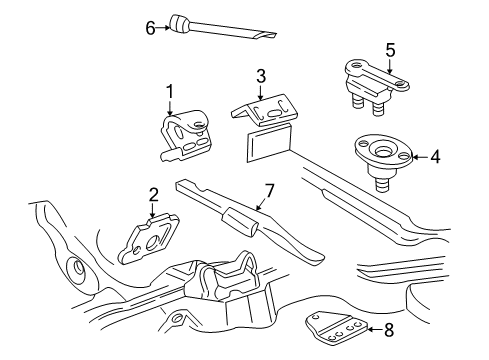 6
5
3
1
4
2
7
8