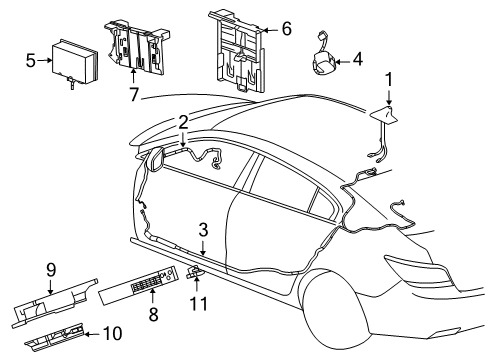 5
7
6
4
1
2
3
9
8
11
10