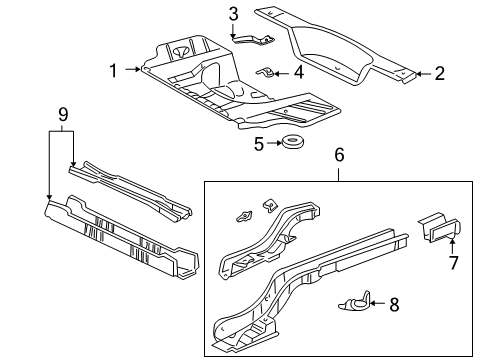 3
1
4
2
9
5
6
7
8