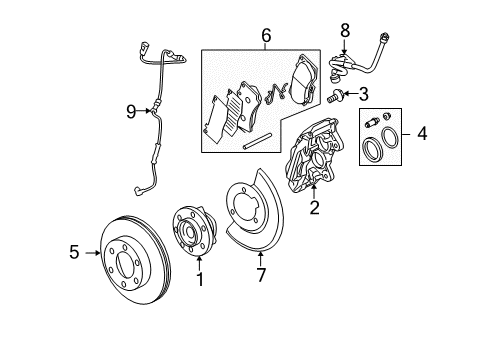 6
8
3
9
4
2
5
1
7