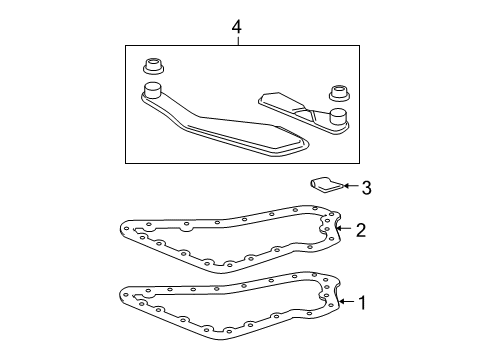 4
3
2
1