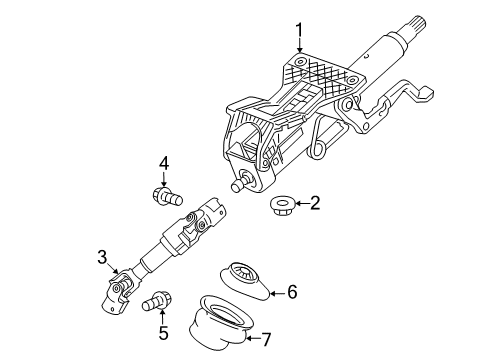 1
4
2
3
6
5
7