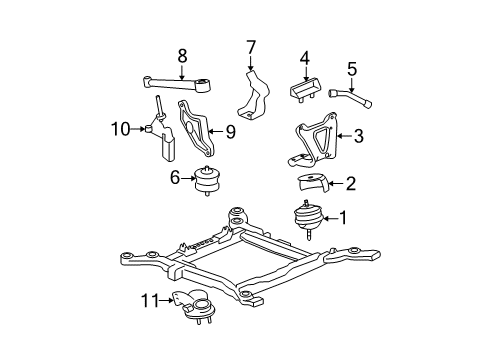 8
7
4
5
10
9
3
6
2
1
11