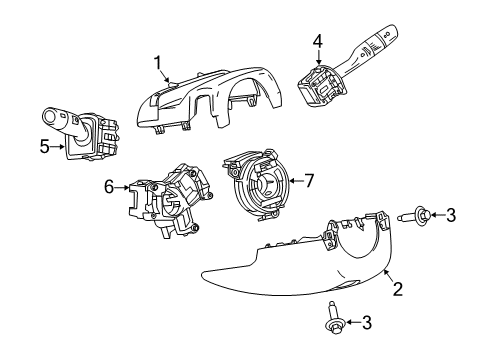 1
4
5
6
7
3
2
3