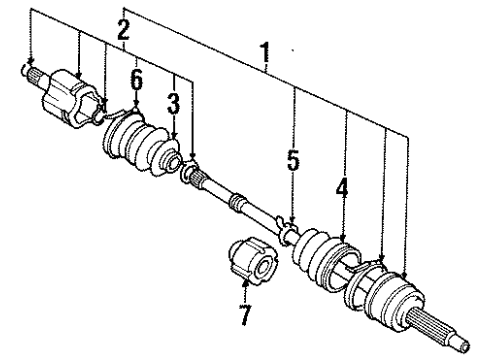 2
1
6
3
5
4
7