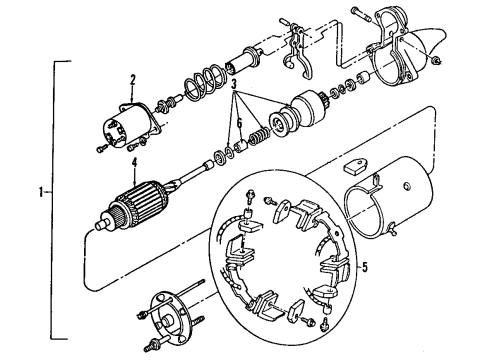 2
3
6
4
1
5