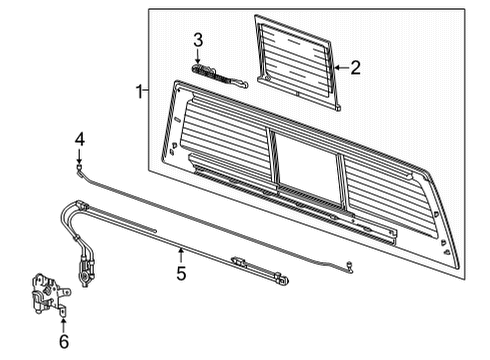 3
2
1
4
5
6