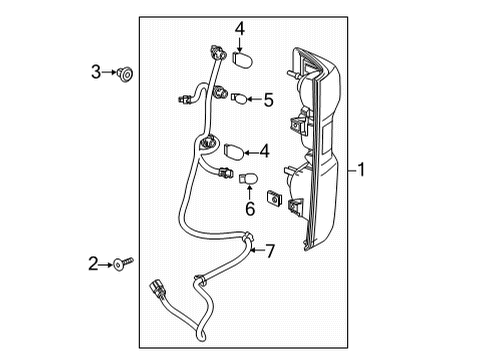 4
3
5
4
1
6
7
2