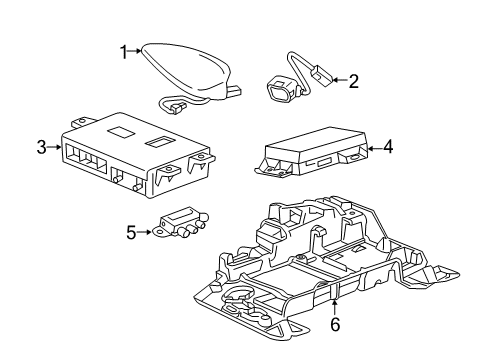 1
2
3
4
5
6