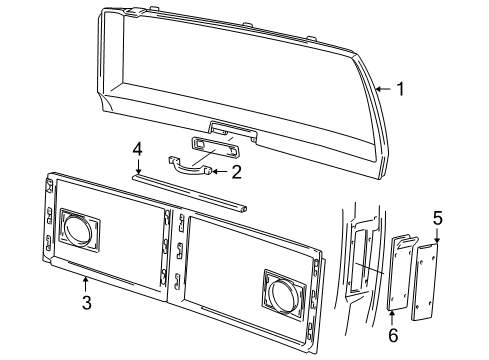 1
4
2
5
3
6