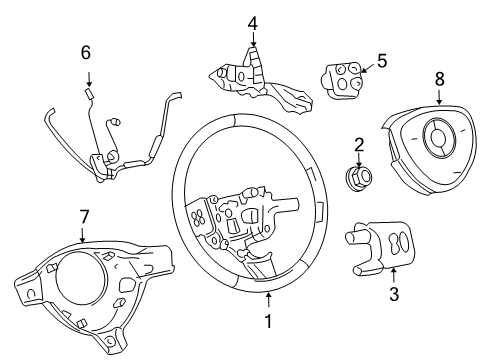 4
6
5
8
2
7
3
1