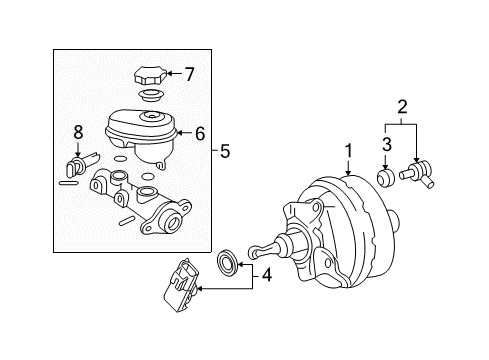 7
8
6
5
2
3
1
4