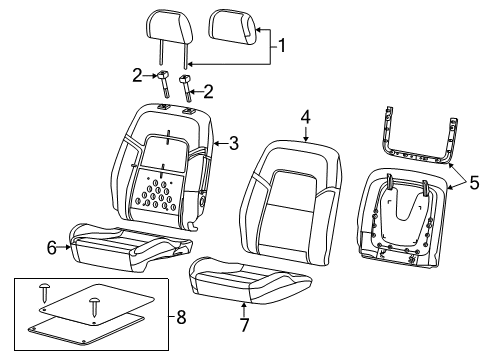 1
2
2
3
4
5
6
7
8