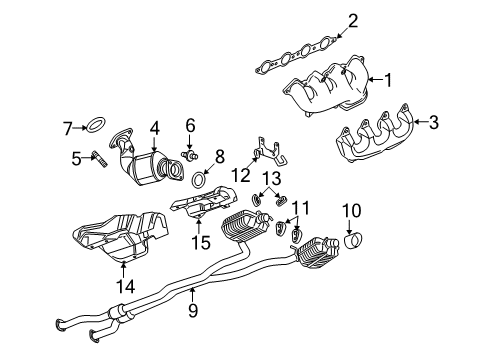 2
1
3
7
4
6
5
8
12
13
11
10
15
14
9