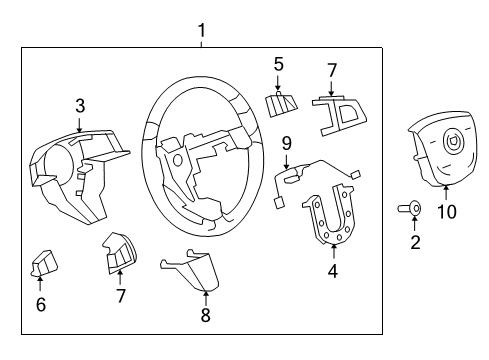 1
5
7
3
9
10
2
4
6
7
8