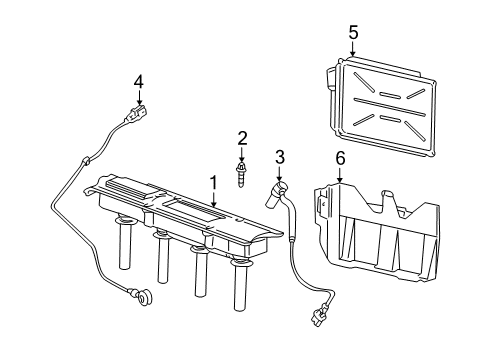 5
4
2
3
6
1