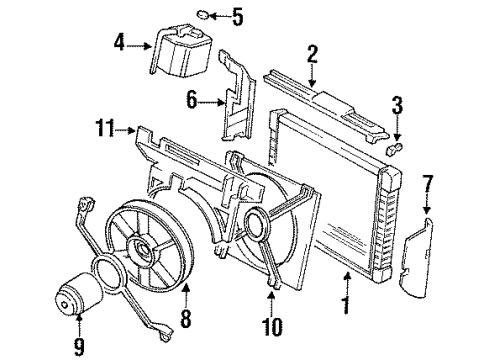 5
4
2
6
3
11
7
8
10
1
9