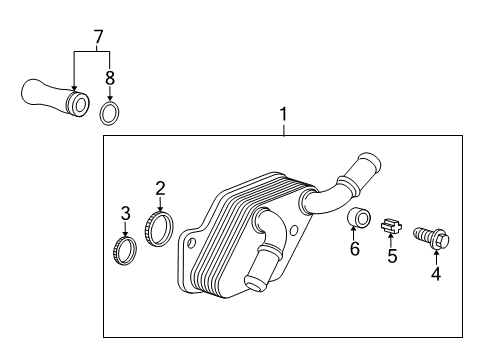 7
8
1
2
3
6
5
4