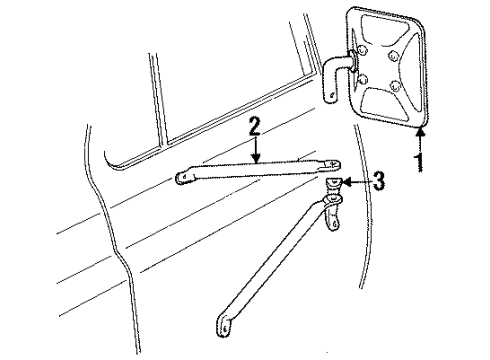 2
3
1