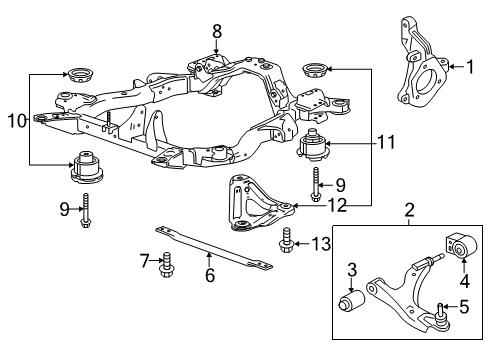 8
1
10
11
9
9
12
2
13
7
6
3
4
5