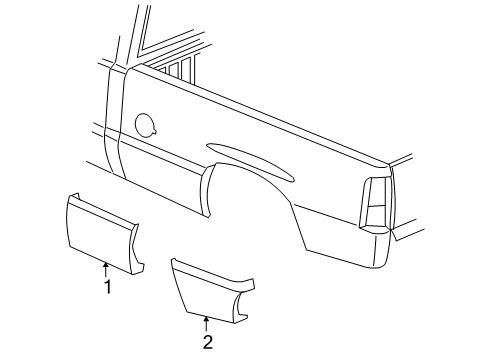 1
2