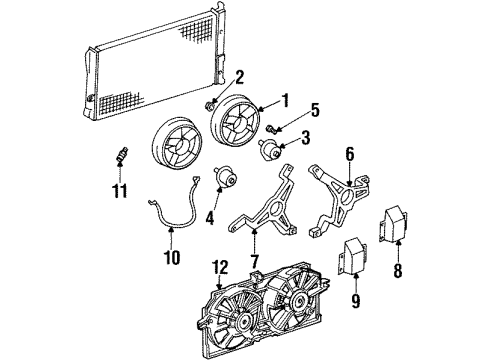 2
1
5
3
6
11
4
10
7
8
12
9