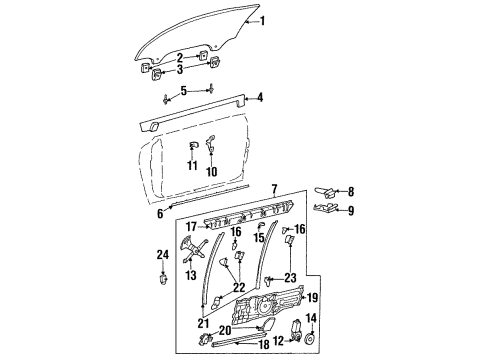 1
2
3
5
4
11
10
7
8
9
6
17
16
15
16
24
13
22
23
19
21
20
14
12
18