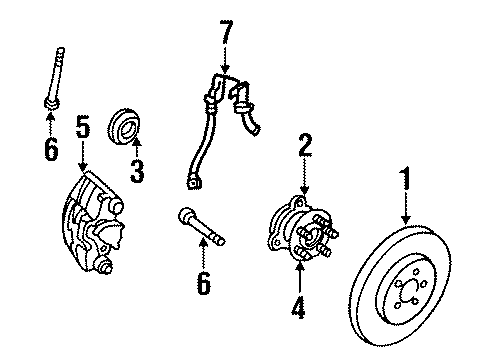 7
6
5
3
2
1
6
4