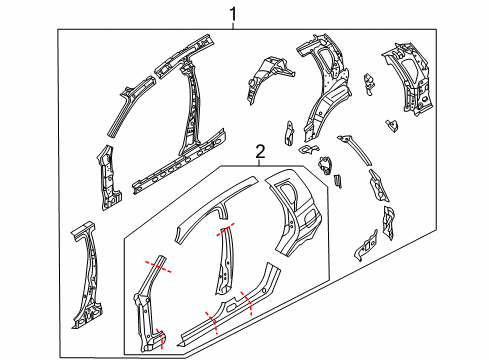 1
2