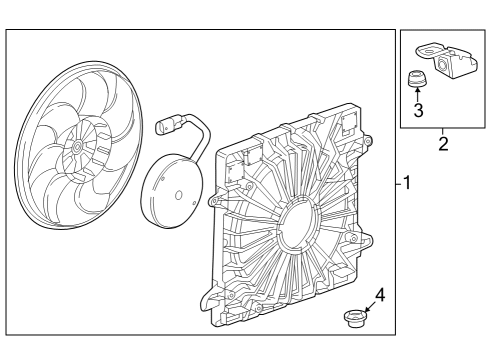 3
2
1
4