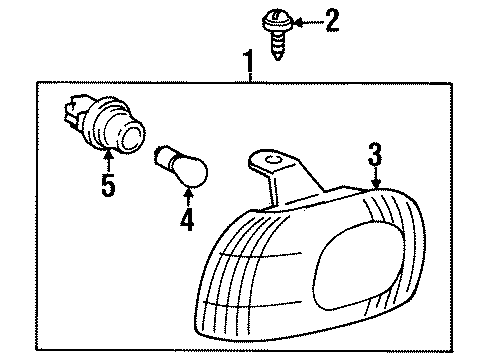 2
1
3
5
4