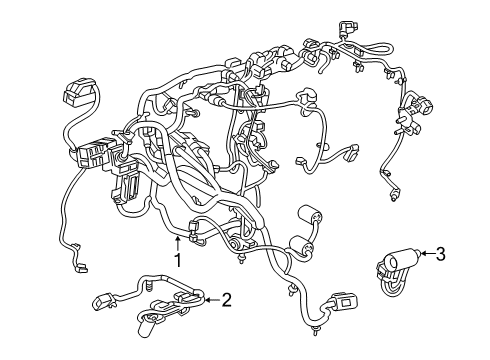 1
2
3