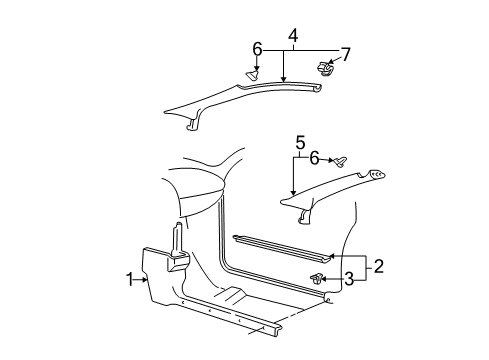 4
6
7
5
6
2
3
1