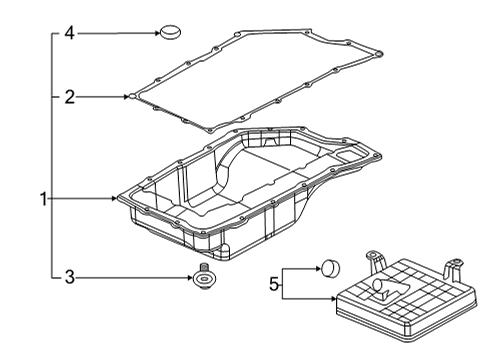 4
2
1
3
5