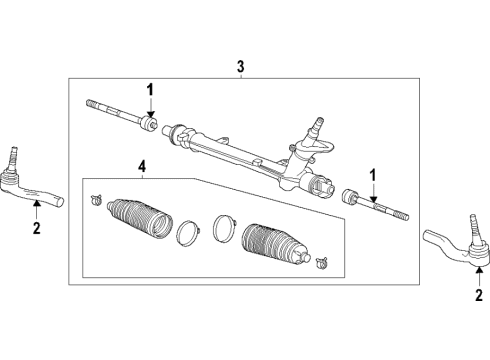 3
1
4
1
2
2