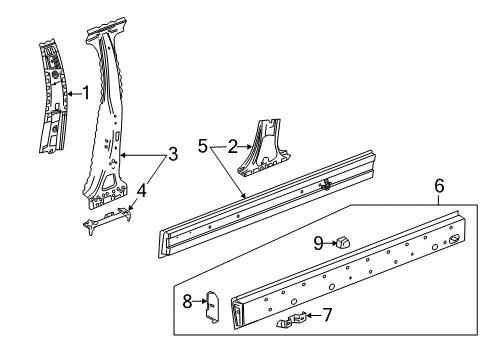 1
3
4
5
2
6
9
8
7