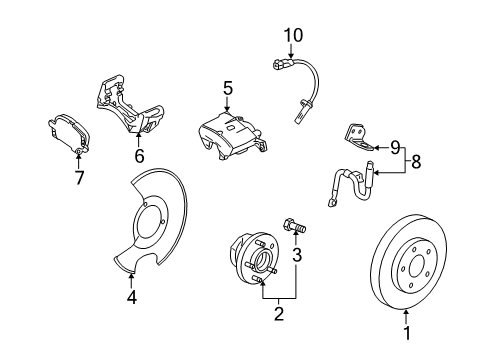 10
5
6
7
9
8
4
3
2
1