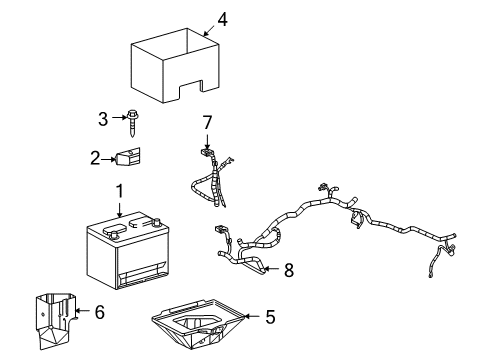 4
3
7
2
1
8
6
5