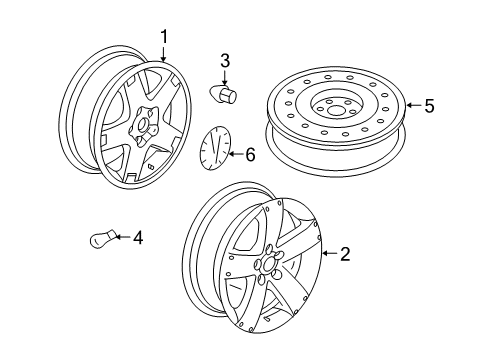 1
3
5
6
4
2