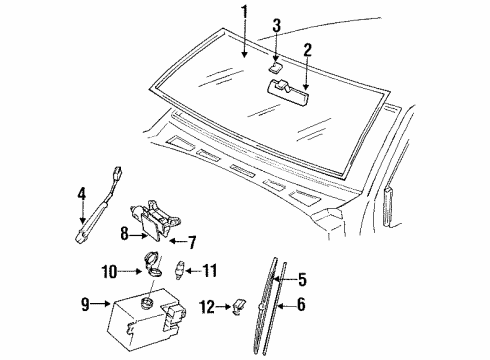 1
3
2
4
8
7
10
11
5
9
12
6