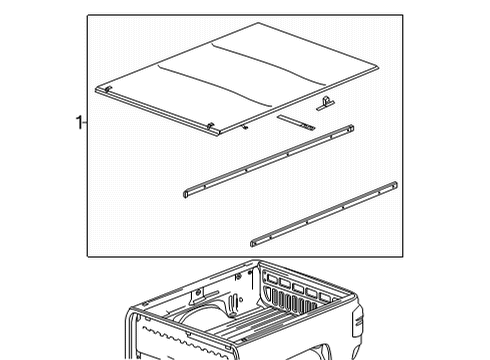 1