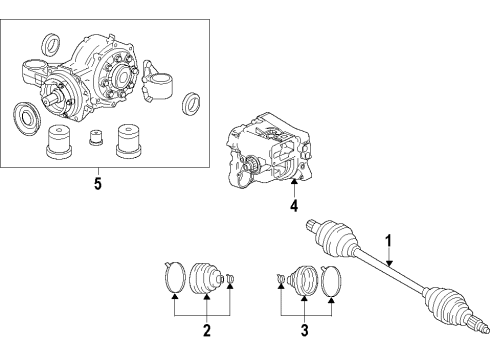 5
4
1
2
3