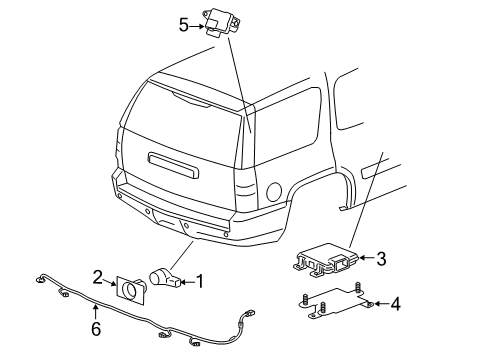 5
3
2
1
4
6